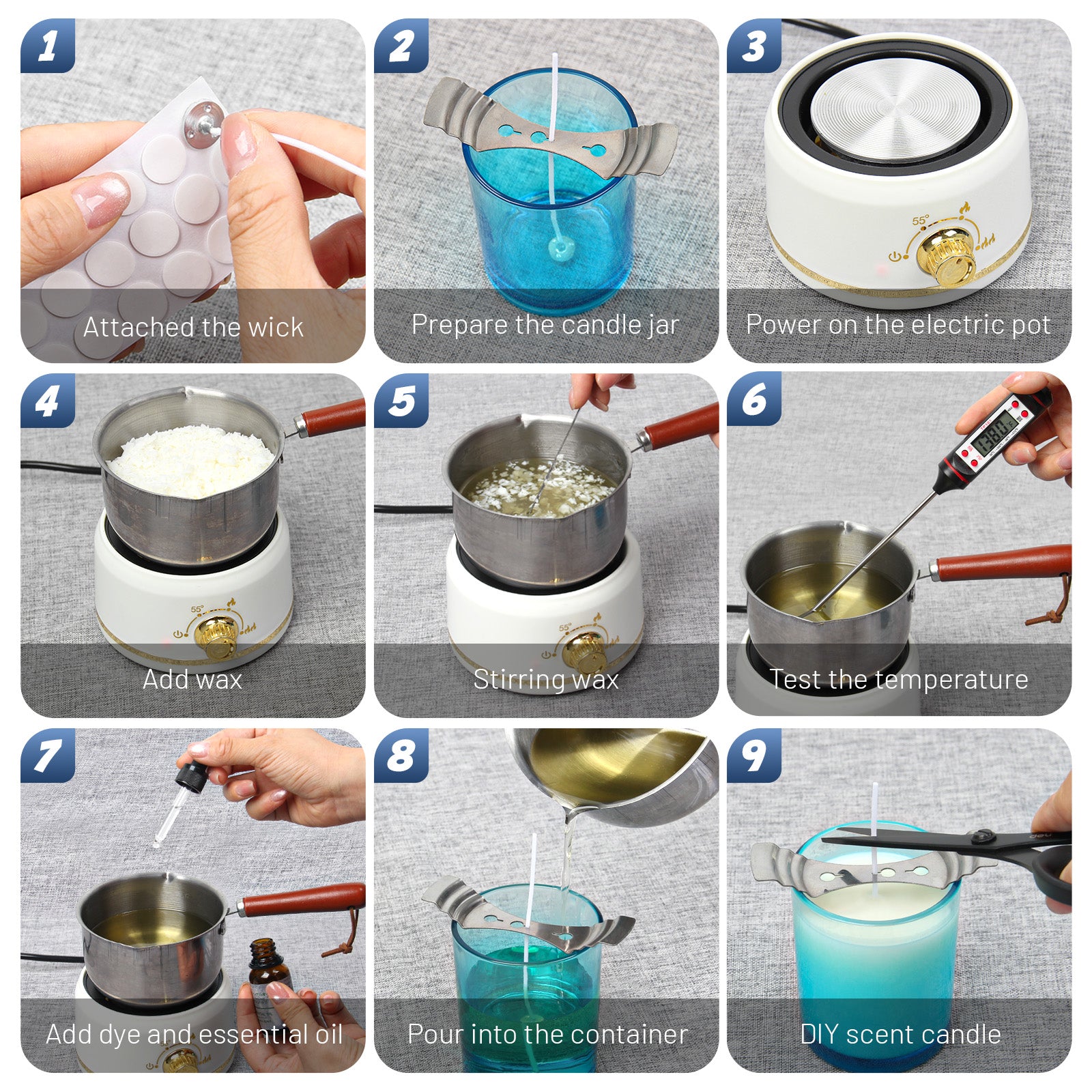 1
Attached the wick

2
Prepare the candle jar

3
55°
Power on the electric pot

4
55°
Add wax

5
55°
Stirring wax

6
138.0
Test the temperature

7
Add dye and essential oil

8
Pour into the container

9
DIY scent candle